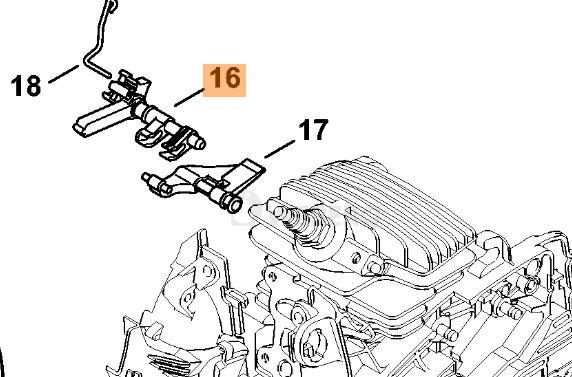 18
16
17